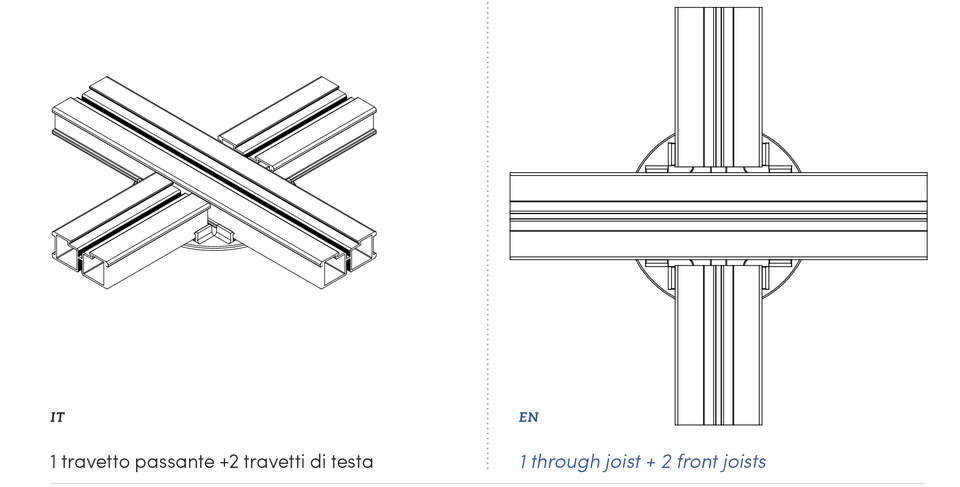 IT

1 travetto passante +2 travetti di testa

EN

1 through joist + 2 front joists